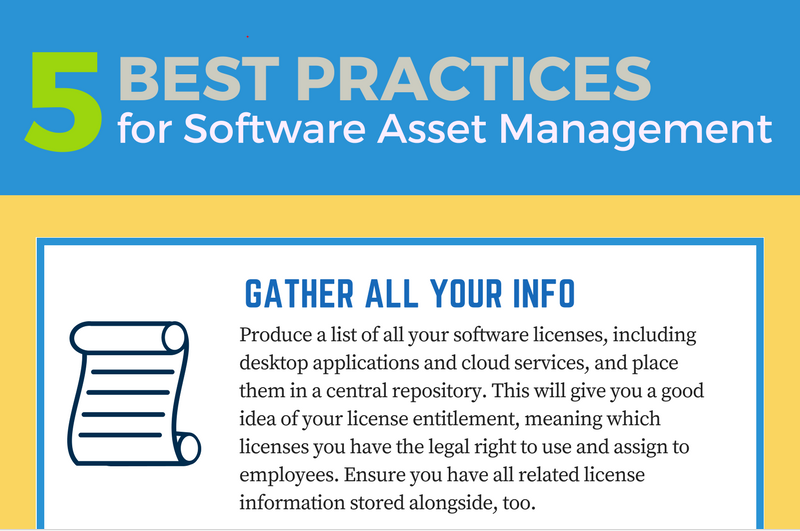 5 BEST PRACTICES for Software Asset Management

GATHER ALL YOUR INFO

Produce a list of all your software licenses, including desktop applications and cloud services, and place them in a central repository. This will give you a good idea of your license entitlement, meaning which licenses you have the legal right to use and assign to employees. Ensure you have all related license information stored alongside, too.